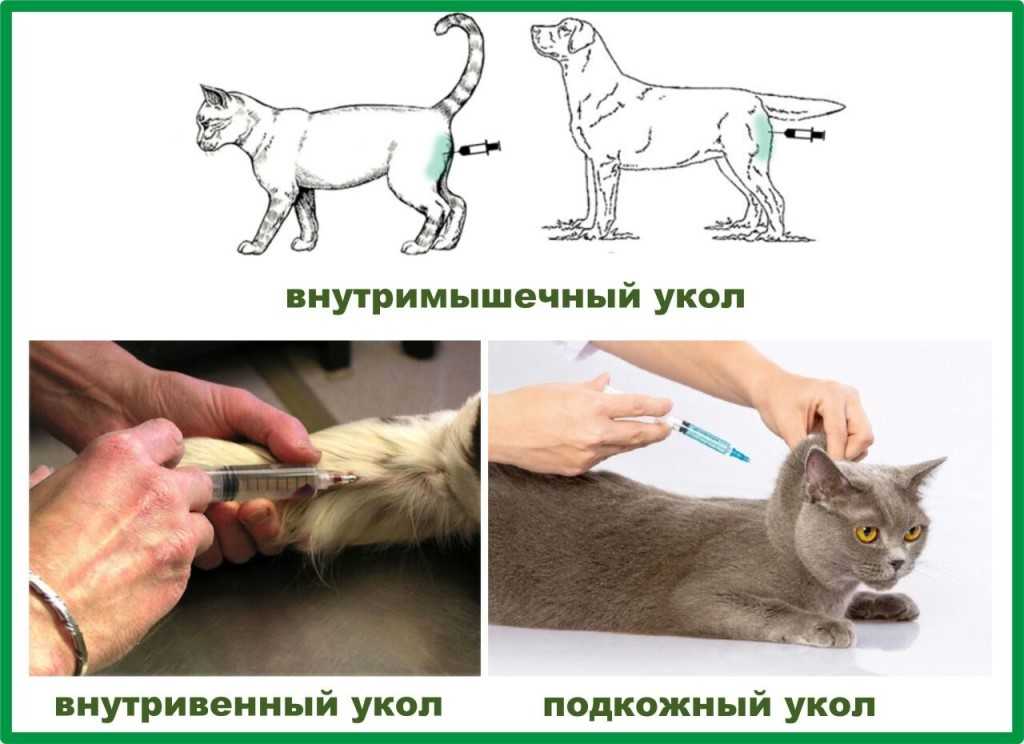 внутримышечный укол

внутривенный укол

подкожный укол