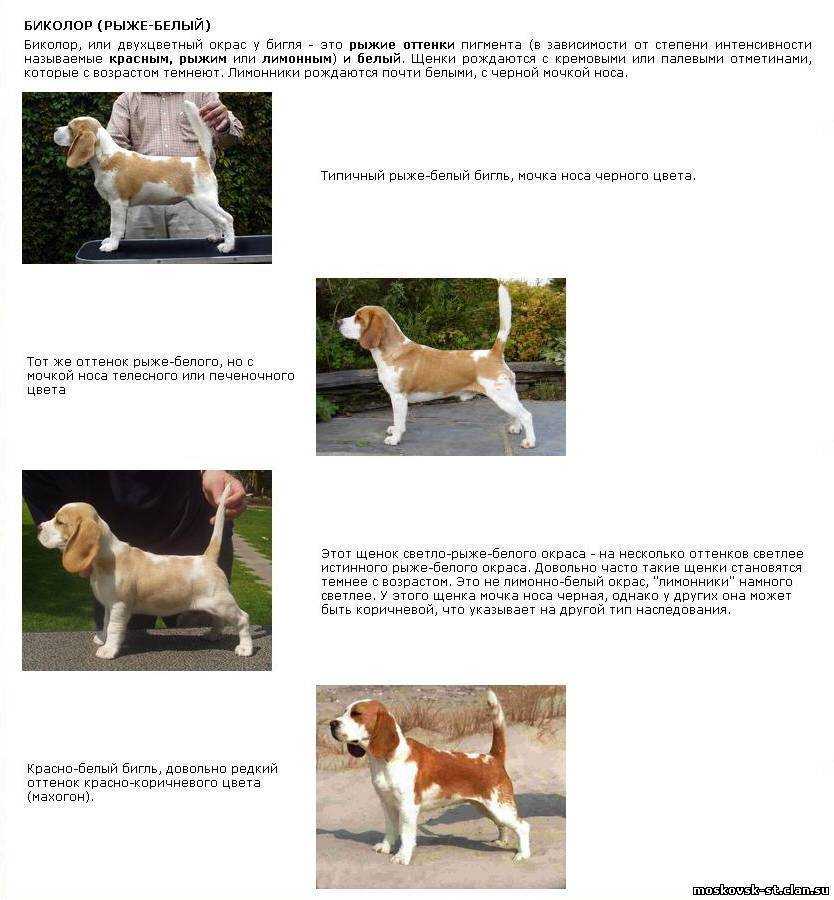 БИКОЛОР (РЫЖЕ-БЕЛЫЙ)

Биколор, или двухцветный окрас у бигля - это рыжие оттенки пигмента (в зависимости от степени интенсивности называемые красным, рыжим или лимонным) и белый. Щенки рождаются с кремовыми или палевыми отметинами, которые с возрастом темнеют. Лимонники рождаются почти белыми, с черной мочкой носа.

Типичный рыже-белый бигль, мочка носа черного цвета.

Тот же оттенок рыже-белого, но с мочкой носа телесного или печеночного цвета

Этот щенок светло-рыже-белого окраса - на несколько оттенков светлее истинного рыже-белого окраса. Довольно часто такие щенки становятся темнее с возрастом. Это не лимонно-белый окрас, "лимонники" намного светлее. У этого щенка мочка носа черная, однако у других она может быть коричневой, что указывает на другой тип наследования.

Красно-белый бигль, довольно редкий оттенок красно-коричневого цвета (махогон).

moskovsk-st.clan.su